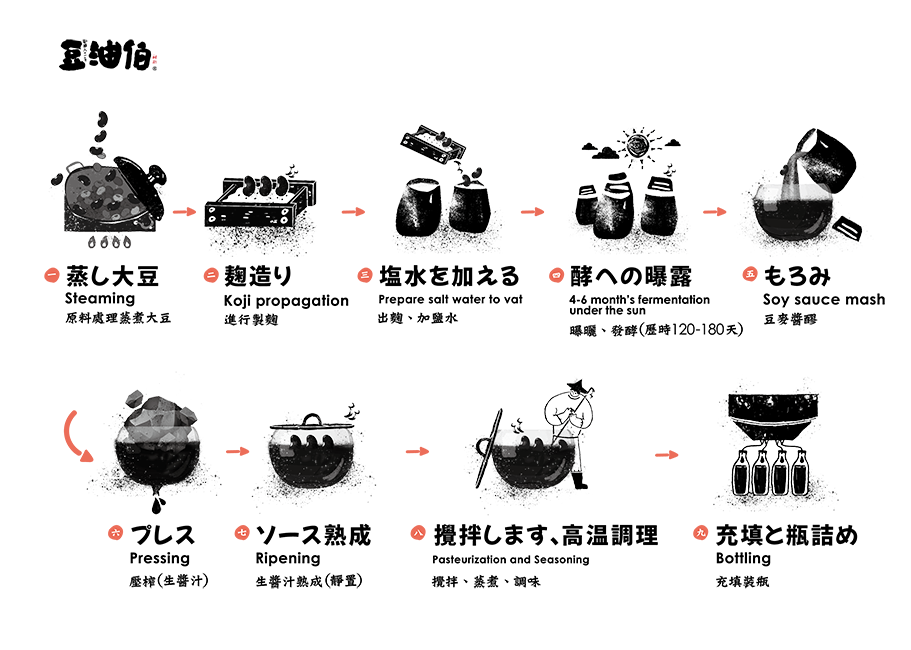 豆油伯

一 蒸し大豆
Steaming
原料處理蒸煮大豆

二 麹造り
Koji propagation
進行製麴

三 塩水を加える
Prepare salt water to vat
出麴、加鹽水

四 酵への曝露
4-6 month's fermentation under the sun
曝曬、發酵(歷時120-180天)

五 もろみ
Soy sauce mash
豆麥醬醪

六 プレス
Pressing
壓榨(生醬汁)

七 ソース熟成
Ripening
生醬汁熟成(靜置)

八 攪拌します、高温調理
Pasteurization and Seasoning
攪拌、蒸煮、調味

九 充填と瓶詰め
Bottling
充填裝瓶